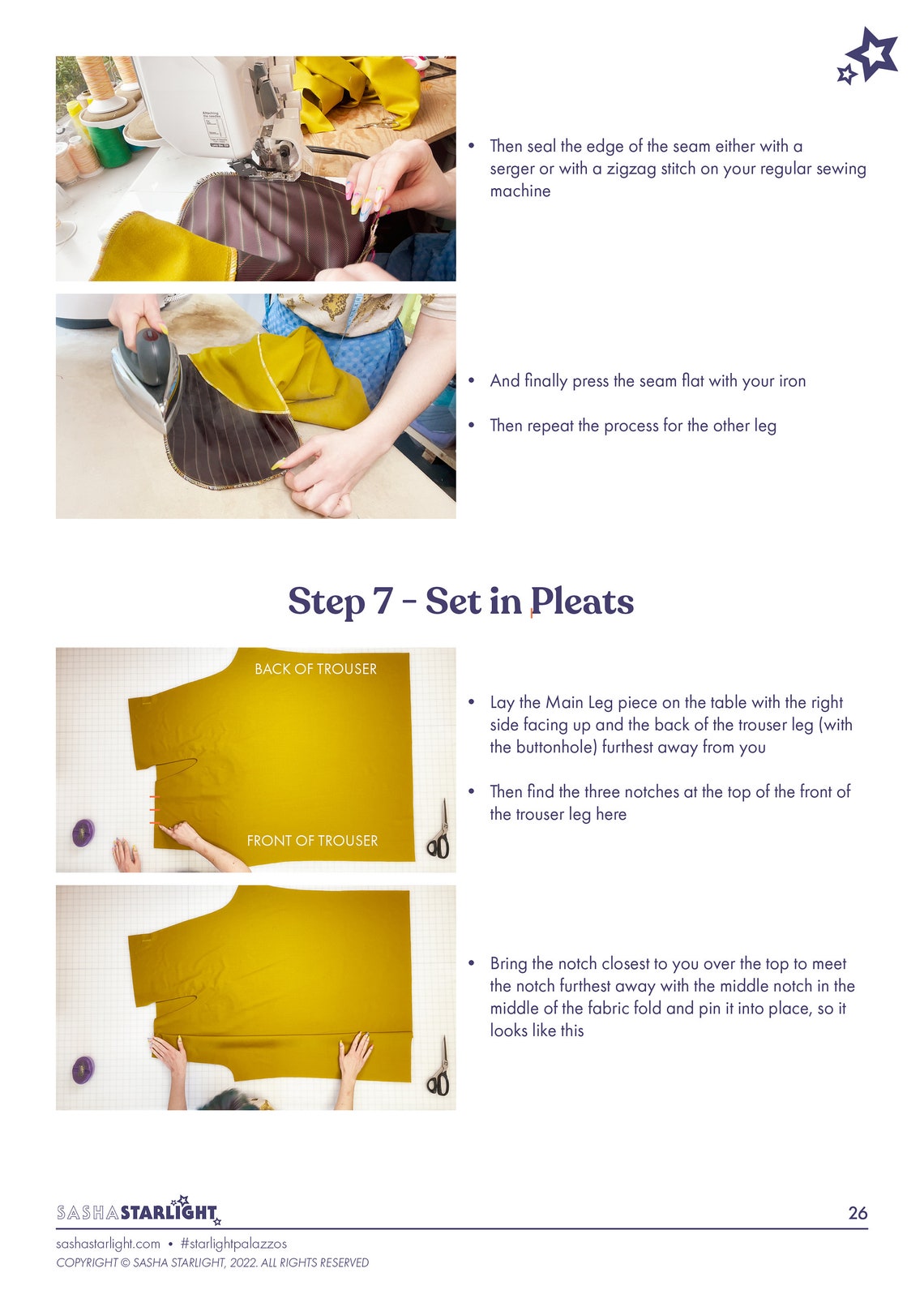 • Then seal the edge of the seam either with a serger or with a zigzag stitch on your regular sewing machine

• And finally press the seam flat with your iron

• Then repeat the process for the other leg

Step 7 - Set in Pleats

BACK OF TROUSER

FRONT OF TROUSER

• Lay the Main Leg piece on the table with the right side facing up and the back of the trouser leg (with the buttonhole) furthest away from you

• Then find the three notches at the top of the front of the trouser leg here

• Bring the notch closest to you over the top to meet the notch furthest away with the middle notch in the middle of the fabric fold and pin it into place, so it looks like this

SASHA STARLIGHT

26

sashastarlight.com • #starlightpalazzos
COPYRIGHT © SASHA STARLIGHT, 2022. ALL RIGHTS RESERVED